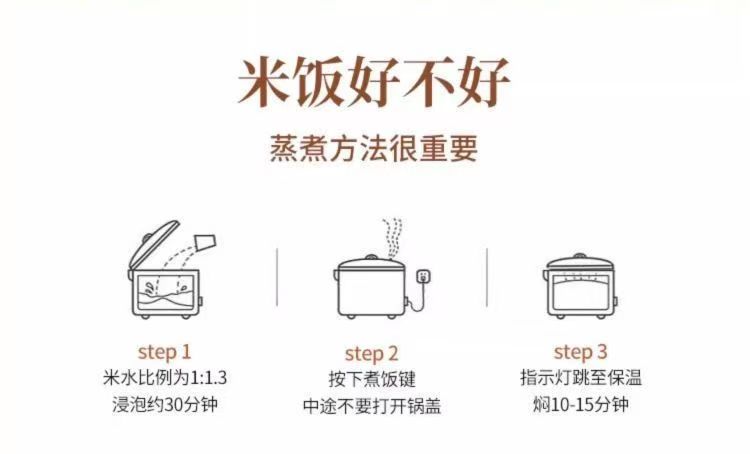 米饭好不好

蒸煮方法很重要

step 1
米水比例为1:1.3
浸泡约30分钟

step 2
按下煮饭键
中途不要打开锅盖

step 3
指示灯跳至保温
焖10-15分钟